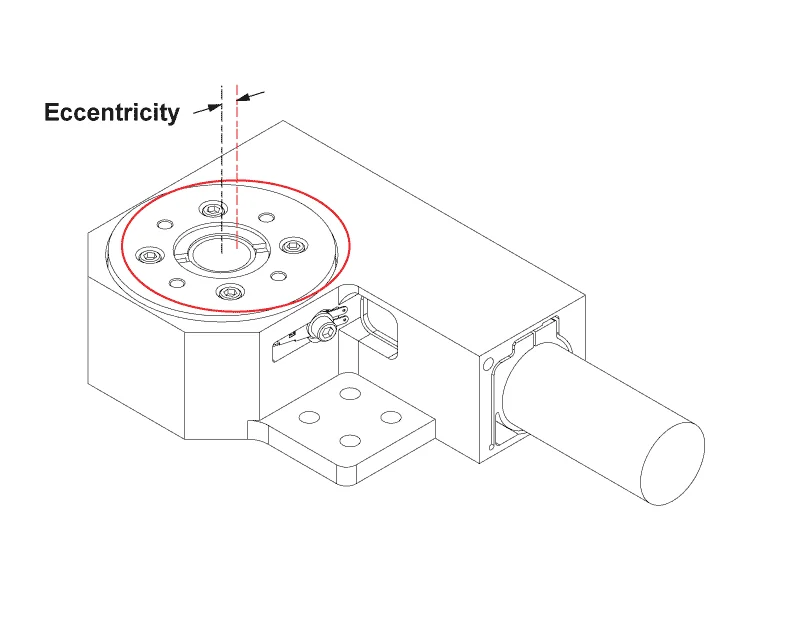 Eccentricity