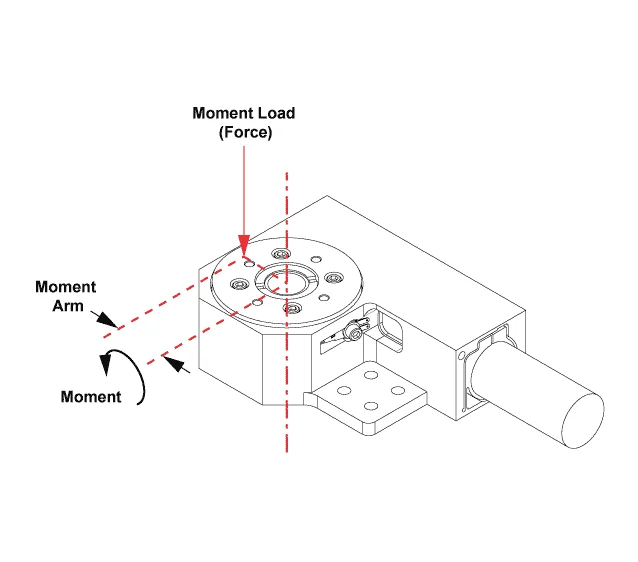 Moment Load
(Force)

Moment
Arm

Moment