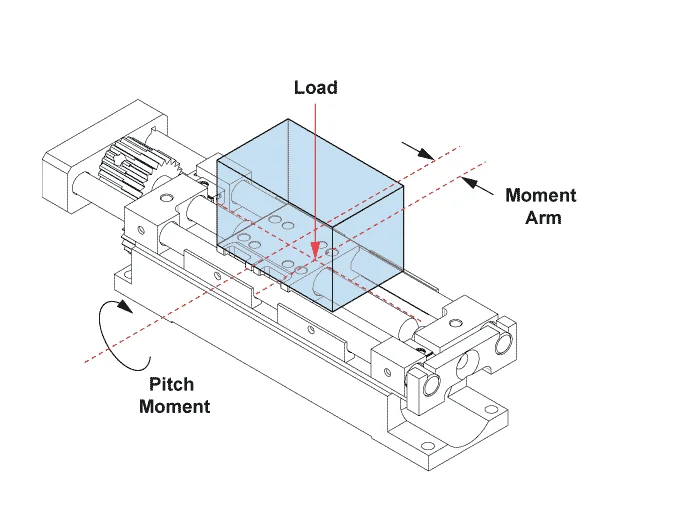 Load

Moment Arm

Pitch Moment