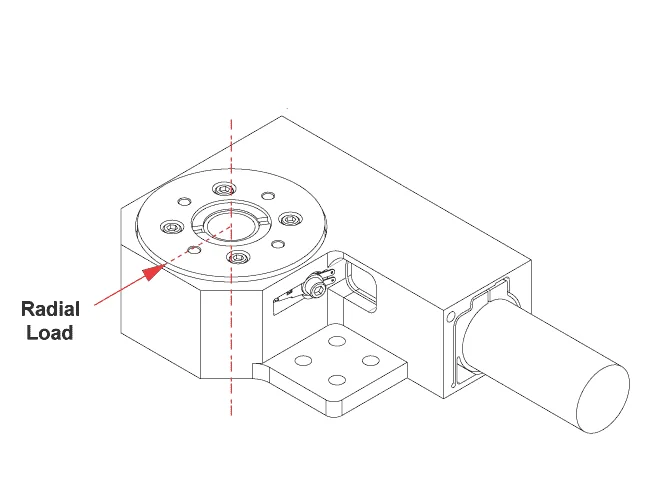 Radial Load