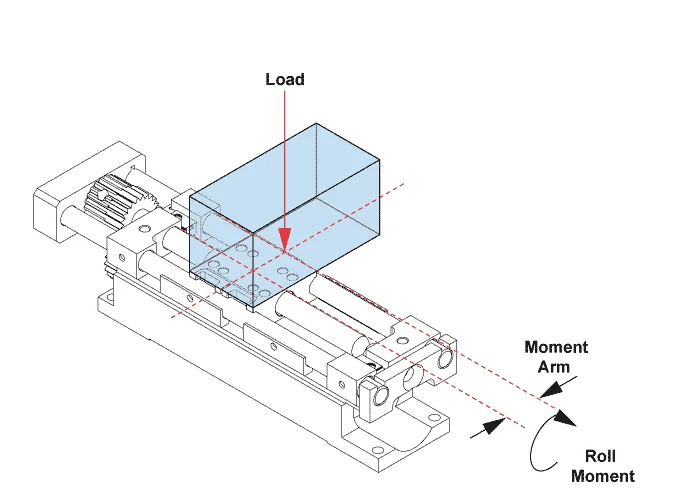 Load

Moment Arm

Roll Moment