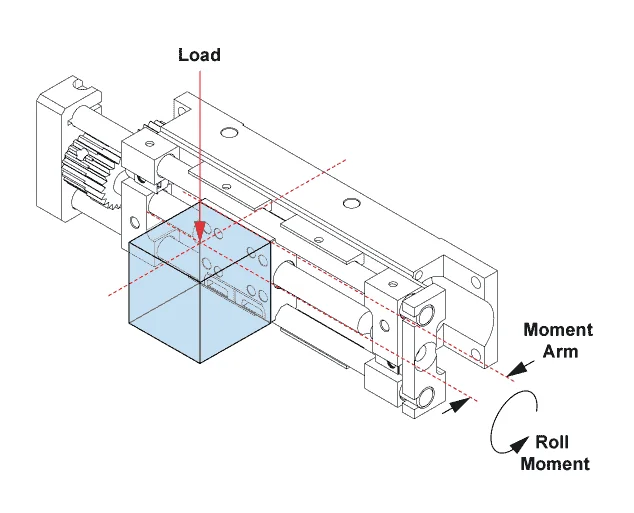 Load

Moment Arm

Roll Moment