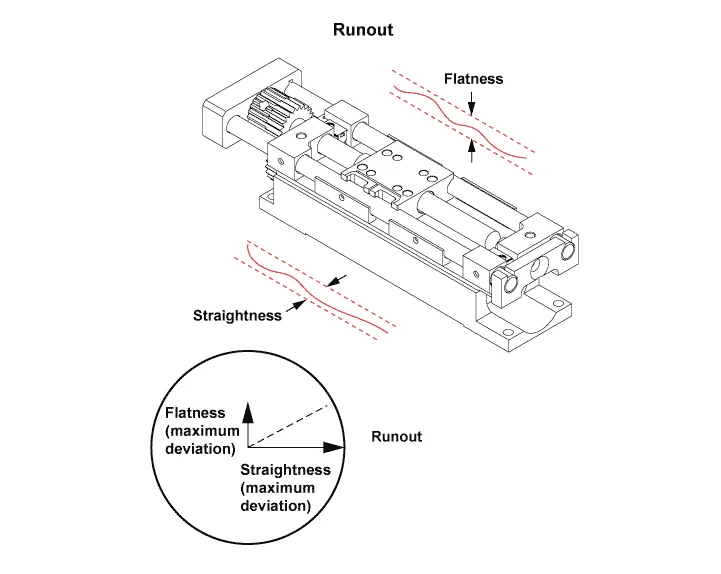 Runout

Flatness

Straightness

Flatness (maximum deviation)

Runout

Straightness (maximum deviation)