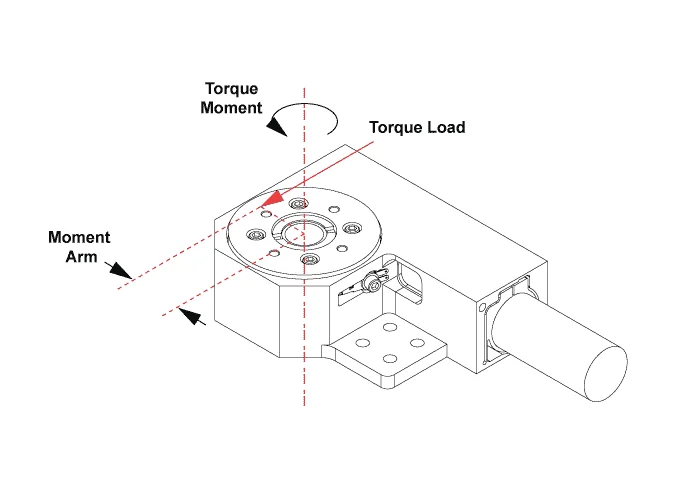 Torque Moment

Torque Load

Moment Arm