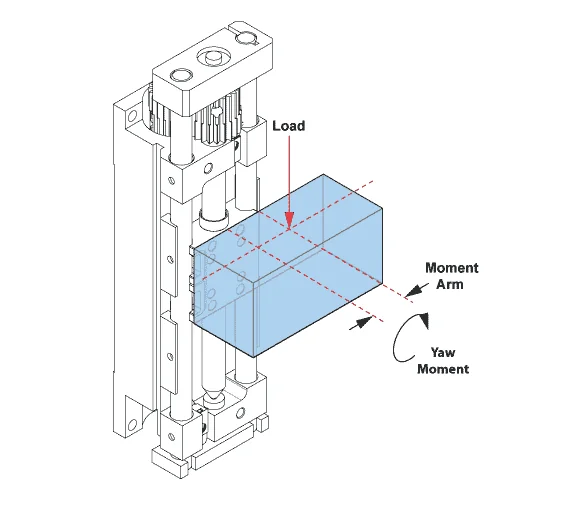 Load

Moment Arm

Yaw Moment